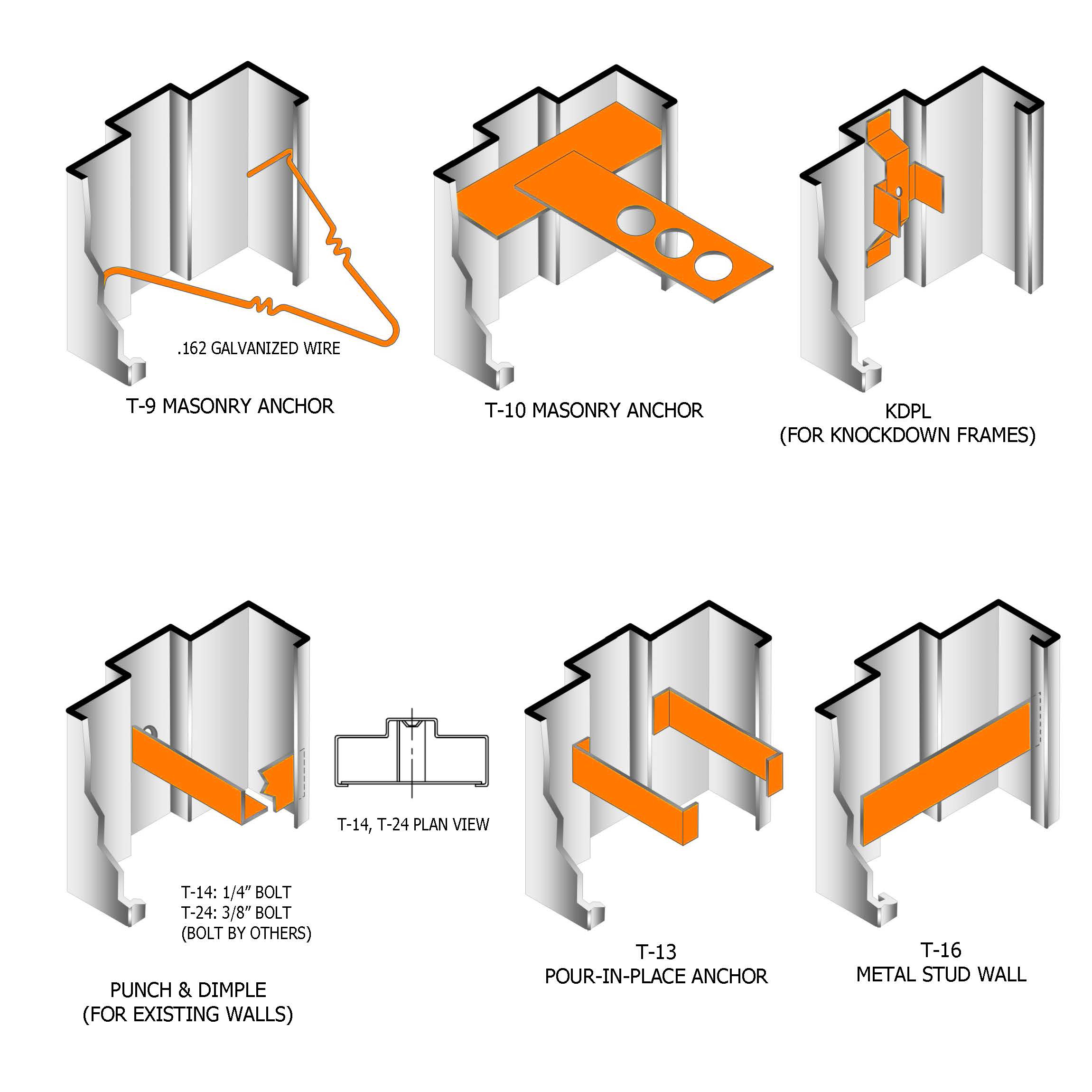 .162 GALVANIZED WIRE

T-9 MASONRY ANCHOR

T-10 MASONRY ANCHOR

KDPL
(FOR KNOCKDOWN FRAMES)

T-14, T-24 PLAN VIEW

T-14: 1/4" BOLT
T-24: 3/8" BOLT
(BOLT BY OTHERS)

PUNCH & DIMPLE
(FOR EXISTING WALLS)

T-13
POUR-IN-PLACE ANCHOR

T-16
METAL STUD WALL